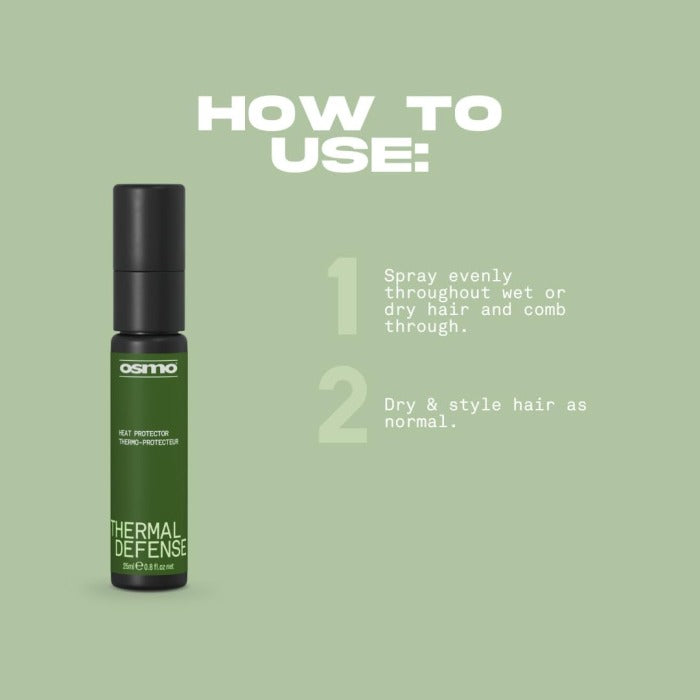 HOW TO USE:

osmo

HEAT PROTECTOR
THERMO-PROTECTEUR

THERMAL DEFENSE

25ml ℮ 0.8 fl.oz net

1 Spray evenly throughout wet or dry hair and comb through.

2 Dry & style hair as normal.